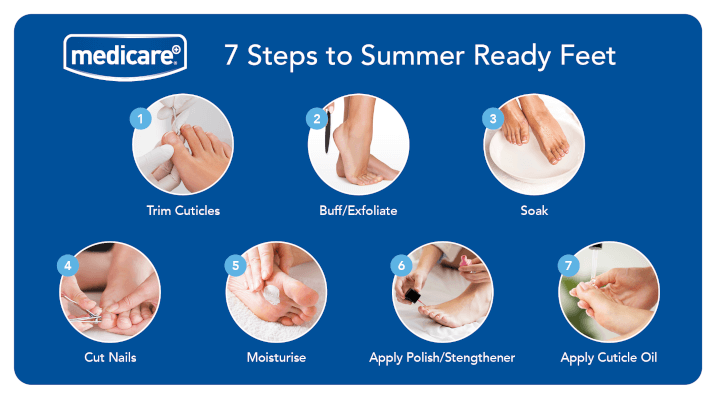 medicare®

7 Steps to Summer Ready Feet

1
Trim Cuticles

2
Buff/Exfoliate

3
Soak

4
Cut Nails

5
Moisturise

6
Apply Polish/Stengthener

7
Apply Cuticle Oil